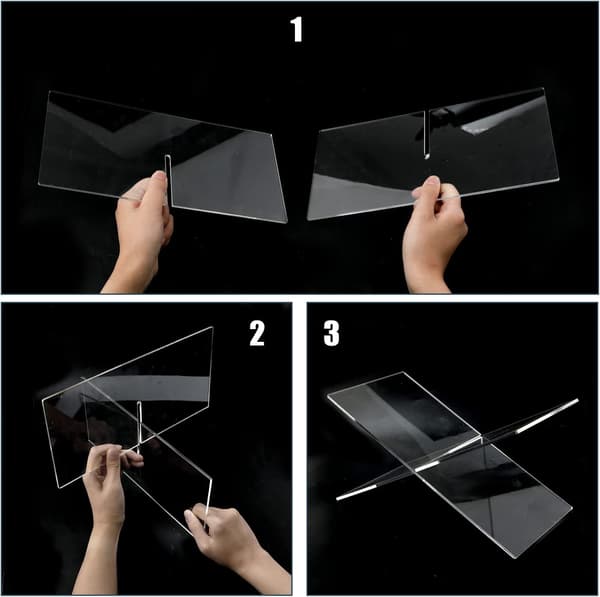 1

2

3