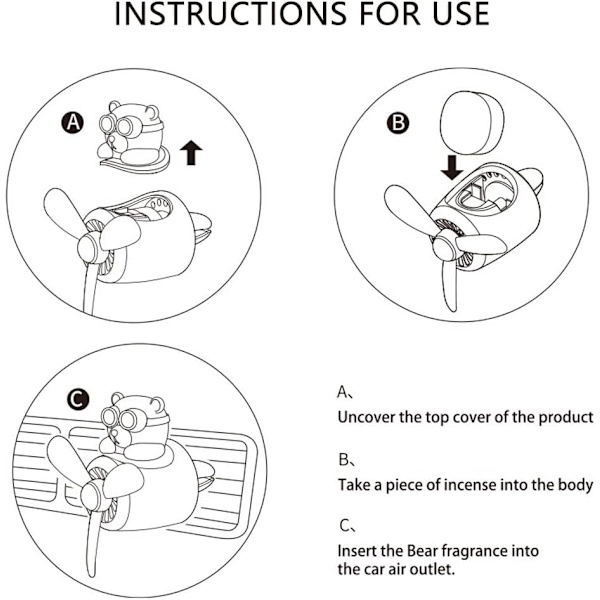 INSTRUCTIONS FOR USE

A

B

C

A、

Uncover the top cover of the product

B、

Take a piece of incense into the body

C、

Insert the Bear fragrance into the car air outlet.