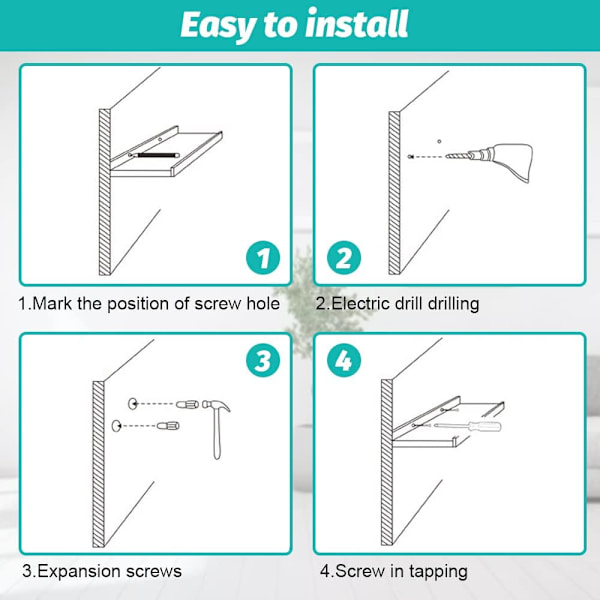 Easy to install

1

1.Mark the position of screw hole

2

2.Electric drill drilling

3

3.Expansion screws

4

4.Screw in tapping