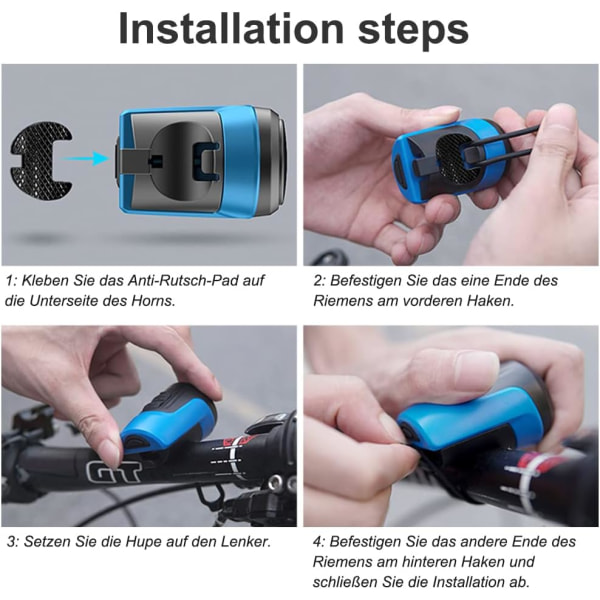 Installation steps

1: Kleben Sie das Anti-Rutsch-Pad auf die Unterseite des Horns.

2: Befestigen Sie das eine Ende des Riemens am vorderen Haken.

GT

3: Setzen Sie die Hupe auf den Lenker.

4: Befestigen Sie das andere Ende des Riemens am hinteren Haken und schließen Sie die Installation ab.