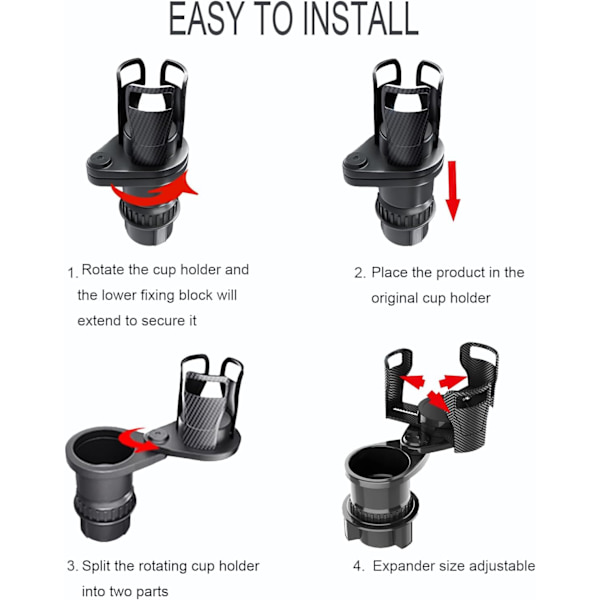 EASY TO INSTALL

1. Rotate the cup holder and the lower fixing block will extend to secure it

2. Place the product in the original cup holder

3. Split the rotating cup holder into two parts

4. Expander size adjustable