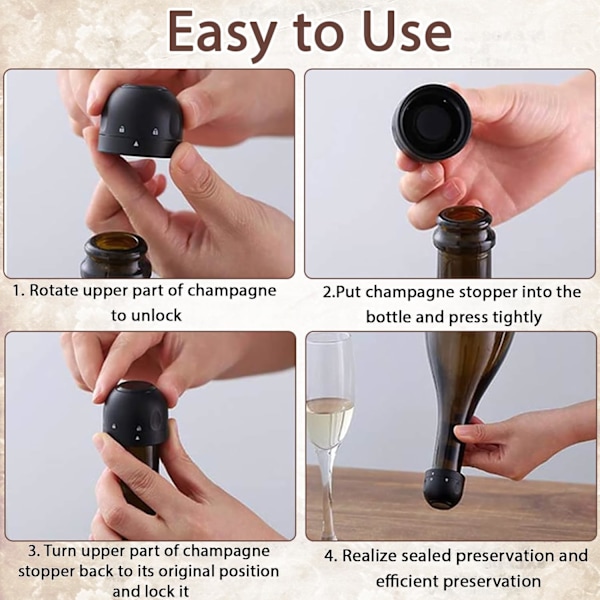 Easy to Use

1. Rotate upper part of champagne to unlock

2.Put champagne stopper into the bottle and press tightly

3. Turn upper part of champagne stopper back to its original position and lock it

4. Realize sealed preservation and efficient preservation