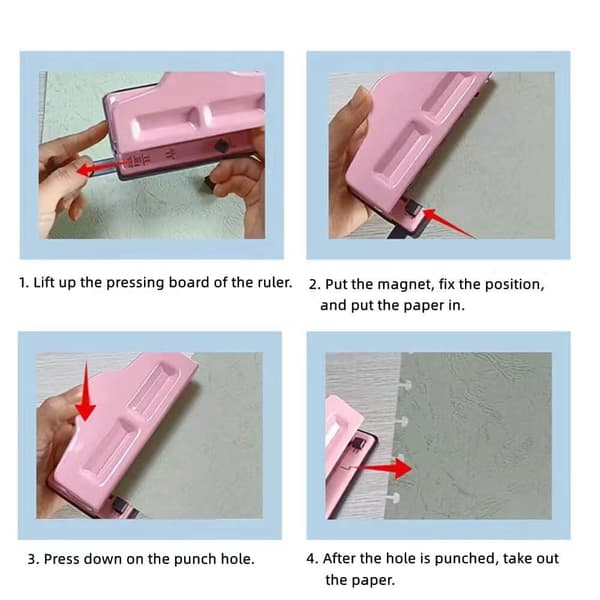 1. Lift up the pressing board of the ruler.

2. Put the magnet, fix the position, and put the paper in.

3. Press down on the punch hole.

4. After the hole is punched, take out the paper.