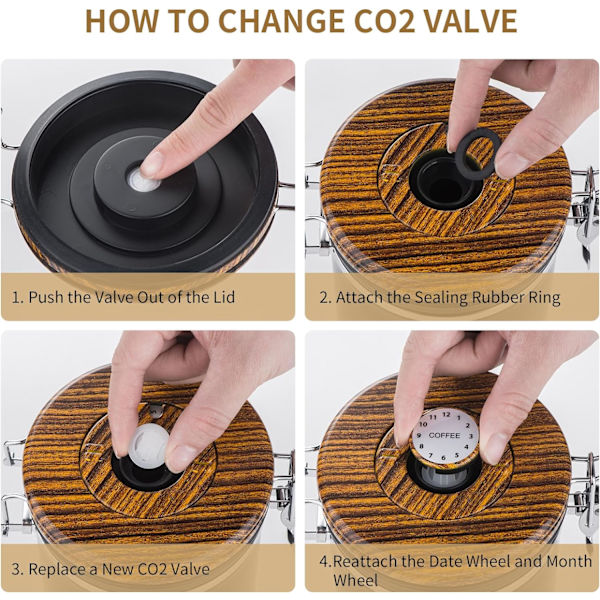 HOW TO CHANGE CO2 VALVE

1. Push the Valve Out of the Lid

2. Attach the Sealing Rubber Ring

3. Replace a New CO2 Valve

12 1 2 3 4 5 6 7 8 9 10 11 COFFEE

4.Reattach the Date Wheel and Month Wheel