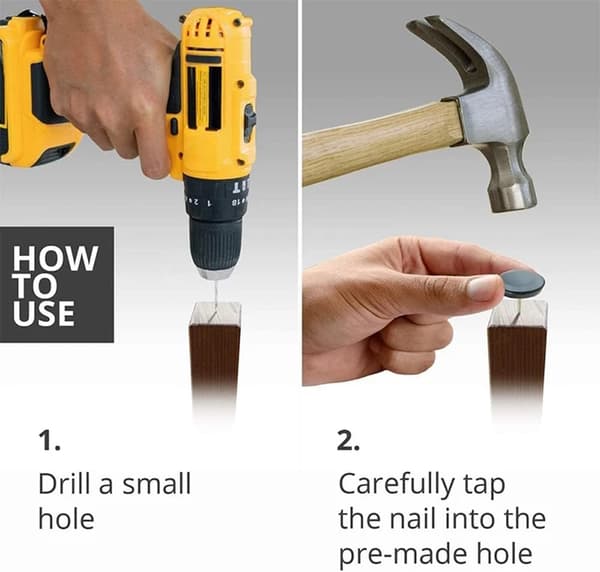 HOW TO USE

1.

Drill a small hole

2.

Carefully tap the nail into the pre-made hole