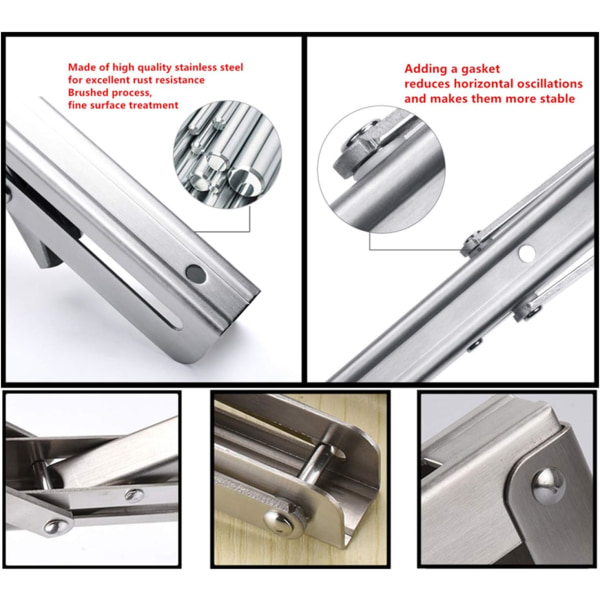 Made of high quality stainless steel for excellent rust resistance
Brushed process, fine surface treatment

Adding a gasket reduces horizontal oscillations and makes them more stable