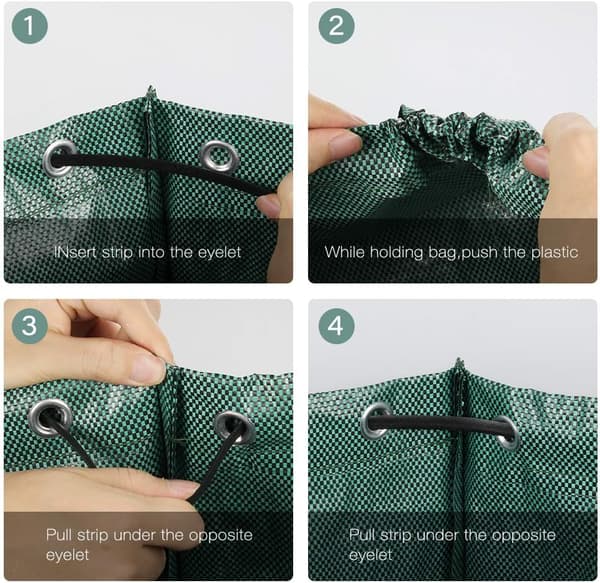 1

INsert strip into the eyelet

2

While holding bag,push the plastic

3

Pull strip under the opposite eyelet

4

Pull strip under the opposite eyelet