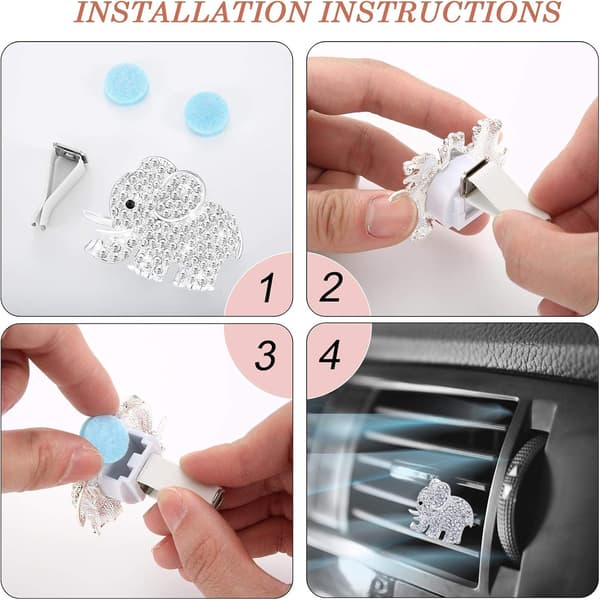 INSTALLATION INSTRUCTIONS

1

2

3

4