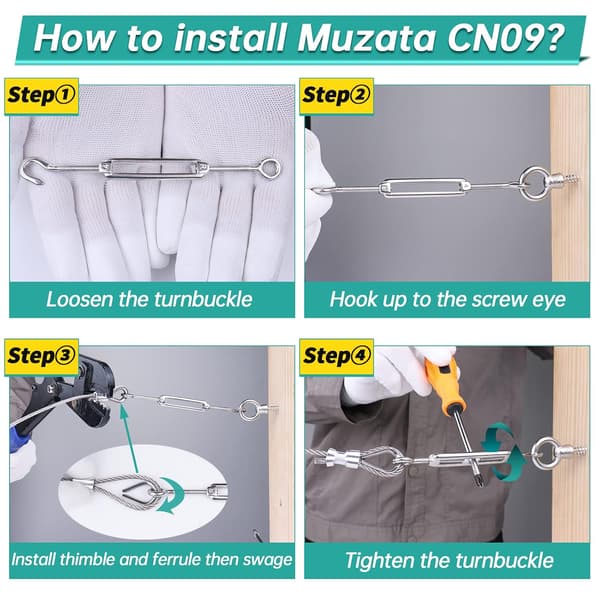 How to install Muzata CN09?

Step①

Loosen the turnbuckle

Step②

Hook up to the screw eye

Step③

Install thimble and ferrule then swage

Step④

Tighten the turnbuckle