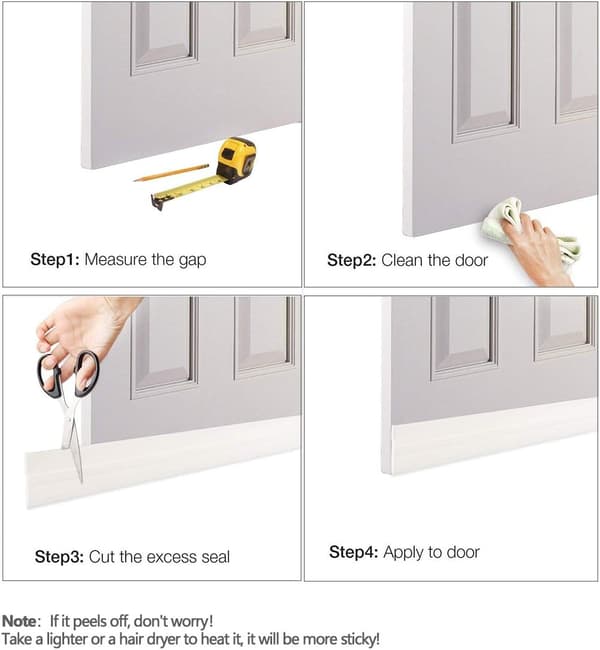 Step1: Measure the gap

Step2: Clean the door

Step3: Cut the excess seal

Step4: Apply to door

Note: If it peels off, don't worry!
Take a lighter or a hair dryer to heat it, it will be more sticky!