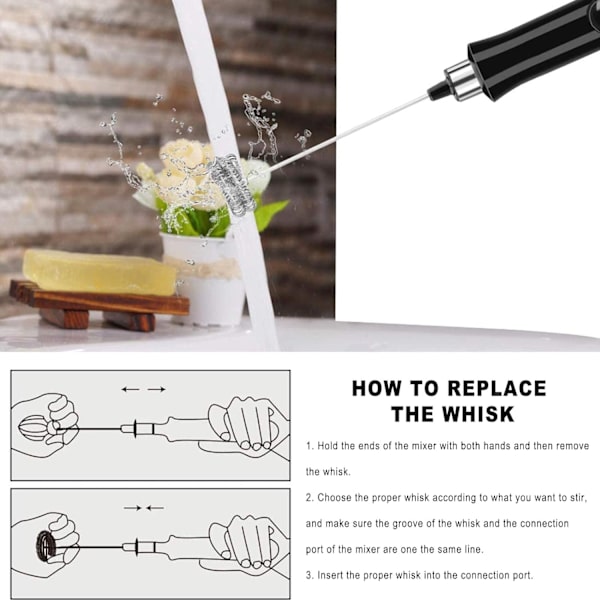 HOW TO REPLACE THE WHISK

1. Hold the ends of the mixer with both hands and then remove the whisk.

2. Choose the proper whisk according to what you want to stir, and make sure the groove of the whisk and the connection port of the mixer are one the same line.

3. Insert the proper whisk into the connection port.