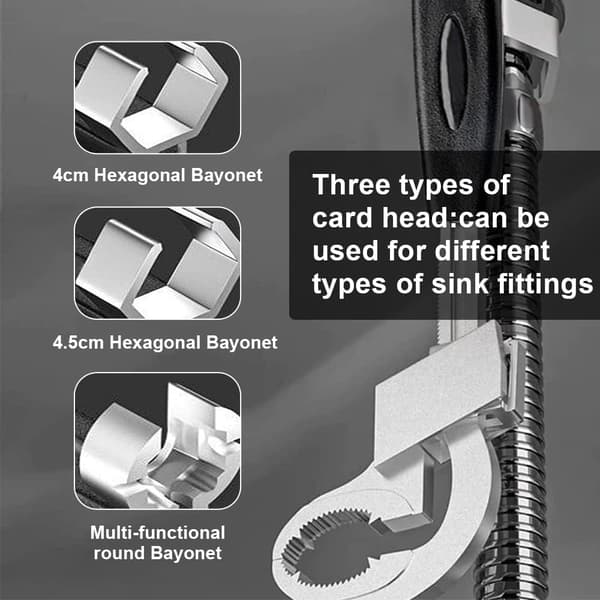 4cm Hexagonal Bayonet

4.5cm Hexagonal Bayonet

Multi-functional round Bayonet

Three types of card head:can be used for different types of sink fittings