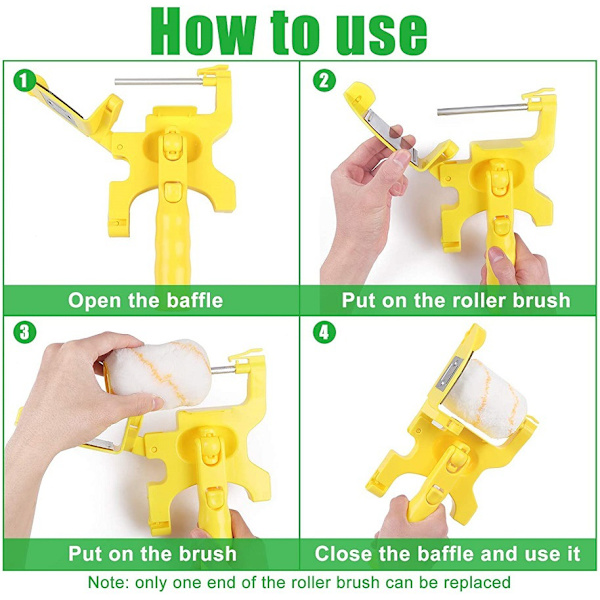 How to use

1

Open the baffle

2

Put on the roller brush

3

Put on the brush

4

Close the baffle and use it

Note: only one end of the roller brush can be replaced