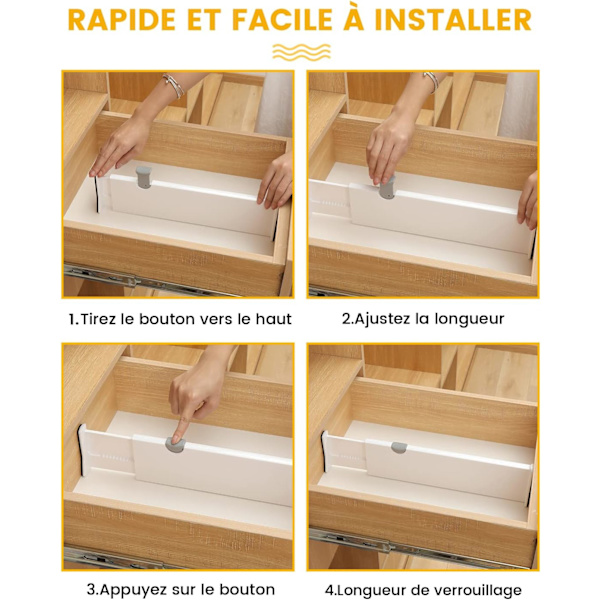 RAPIDE ET FACILE À INSTALLER

1.Tirez le bouton vers le haut

2.Ajustez la longueur

3.Appuyez sur le bouton

4.Longueur de verrouillage