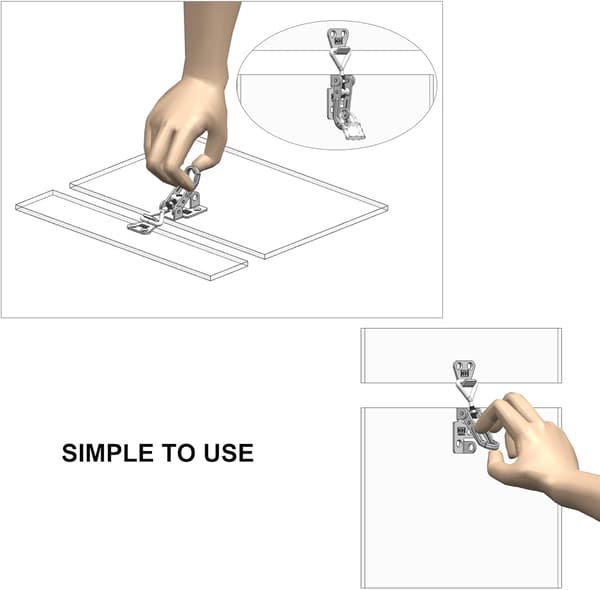 SIMPLE TO USE