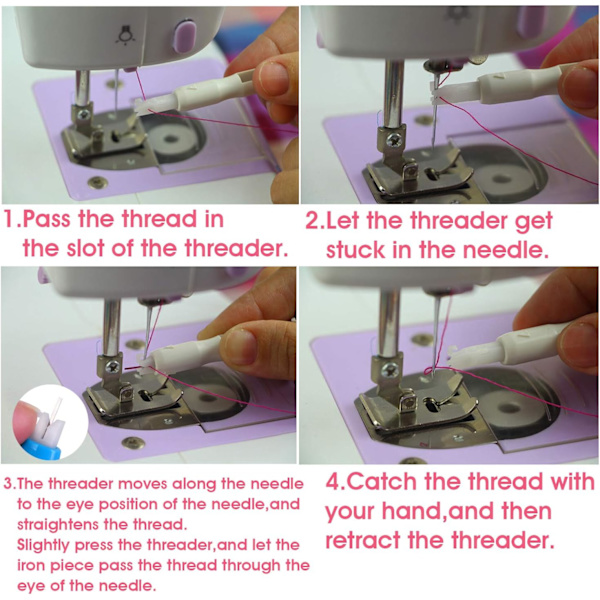 1.Pass the thread in the slot of the threader.

2.Let the threader get stuck in the needle.

3.The threader moves along the needle to the eye position of the needle,and straightens the thread.
Slightly press the threader,and let the iron piece pass the thread through the eye of the needle.

4.Catch the thread with your hand,and then retract the threader.