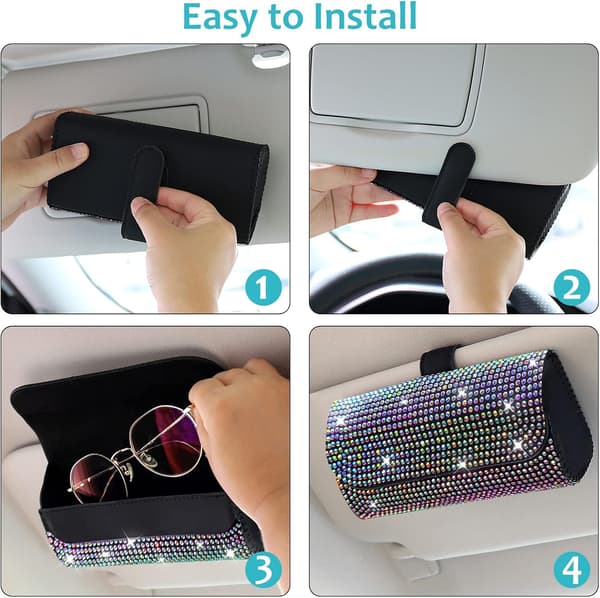 Easy to Install

1

2

3

4