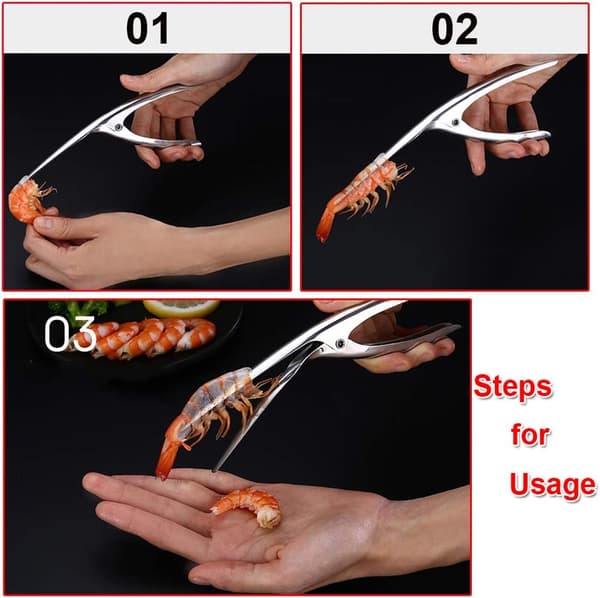 01

02

03

Steps for Usage