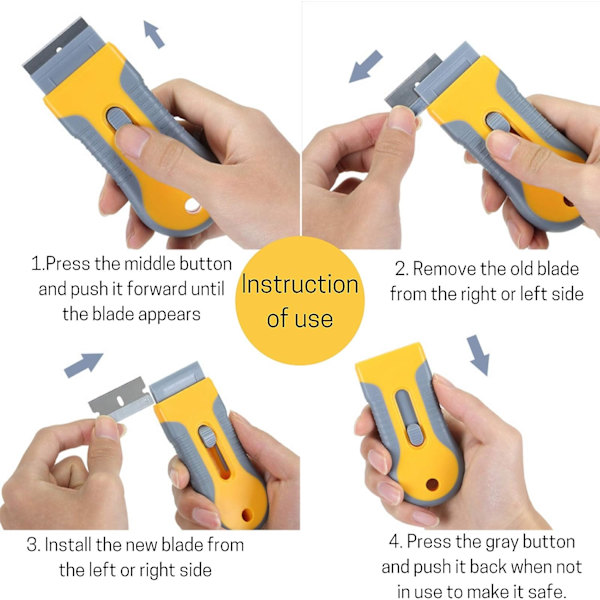 1.Press the middle button and push it forward until the blade appears

Instruction of use

2. Remove the old blade from the right or left side

3. Install the new blade from the left or right side

4. Press the gray button and push it back when not in use to make it safe.