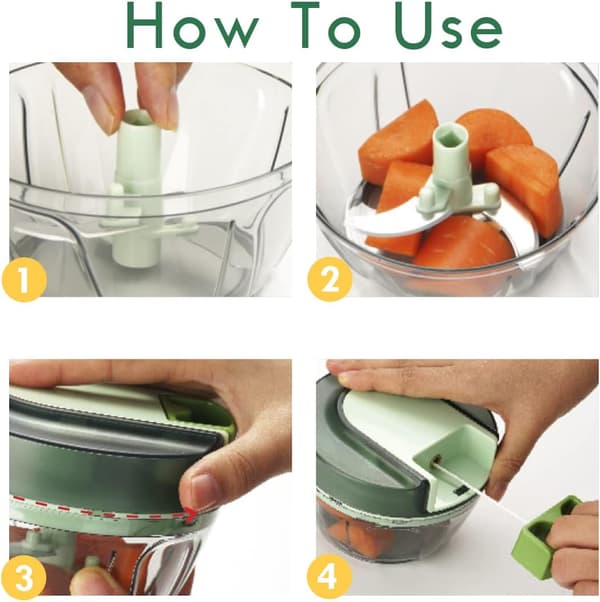 How To Use

1

2

3

4