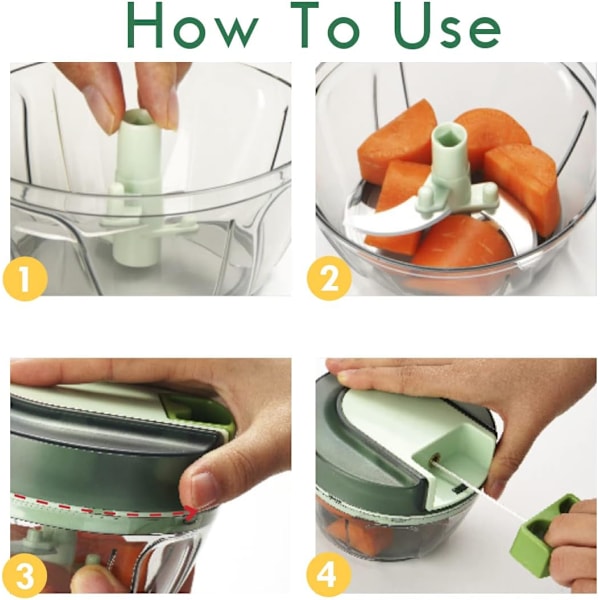 How To Use

1

2

3

4