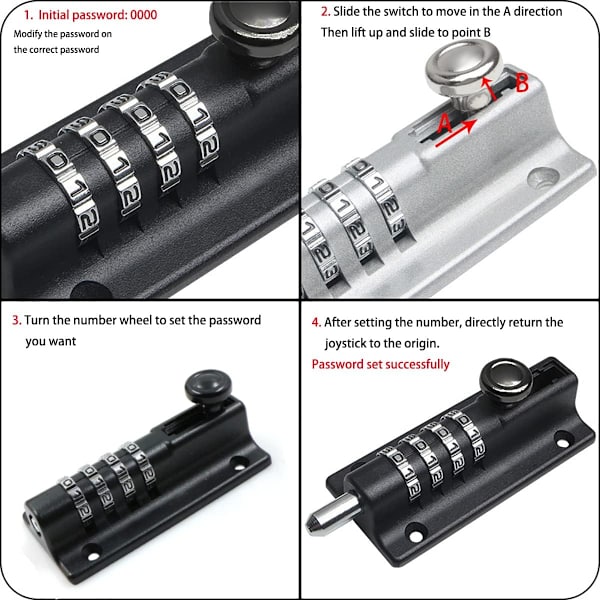 1. Initial password: 0000

Modify the password on the correct password

2. Slide the switch to move in the A direction Then lift up and slide to point B

A

B

3. Turn the number wheel to set the password you want

4. After setting the number, directly return the joystick to the origin.

Password set successfully