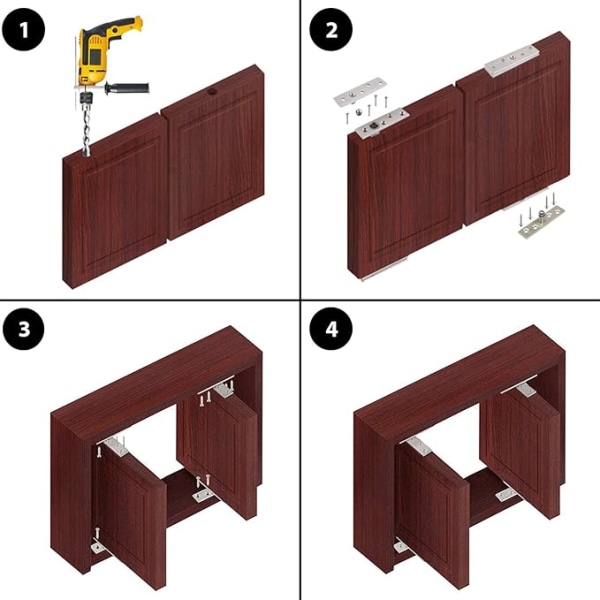 1

2

3

4