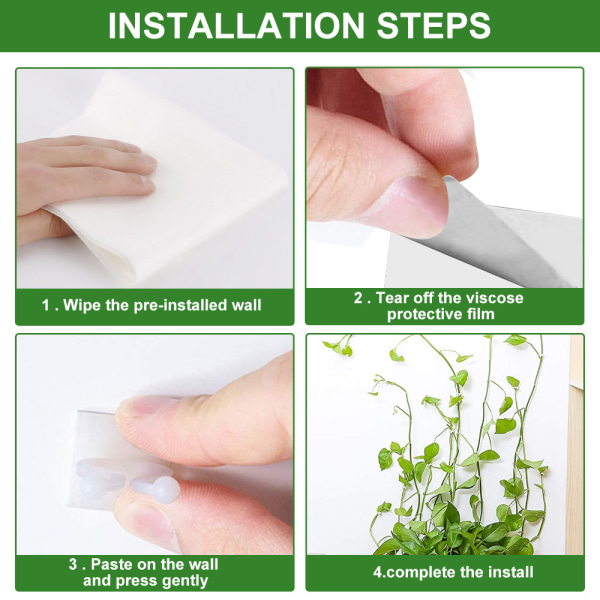 INSTALLATION STEPS

1 . Wipe the pre-installed wall

2 . Tear off the viscose protective film

3 . Paste on the wall and press gently

4.complete the install