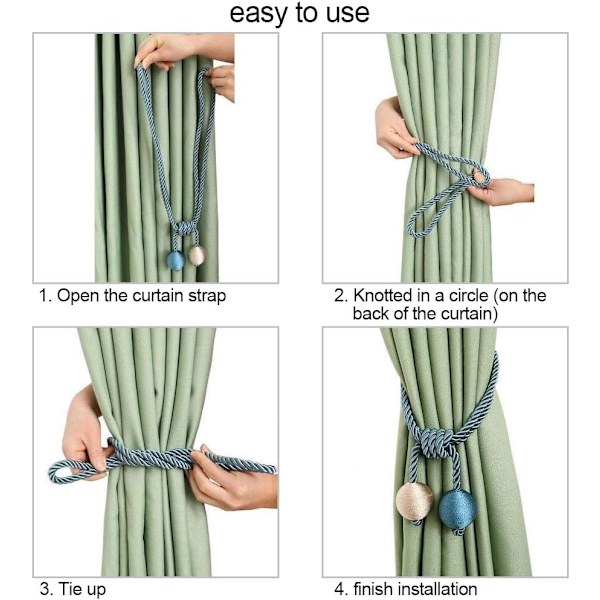 easy to use

1. Open the curtain strap

2. Knotted in a circle (on the back of the curtain)

3. Tie up

4. finish installation