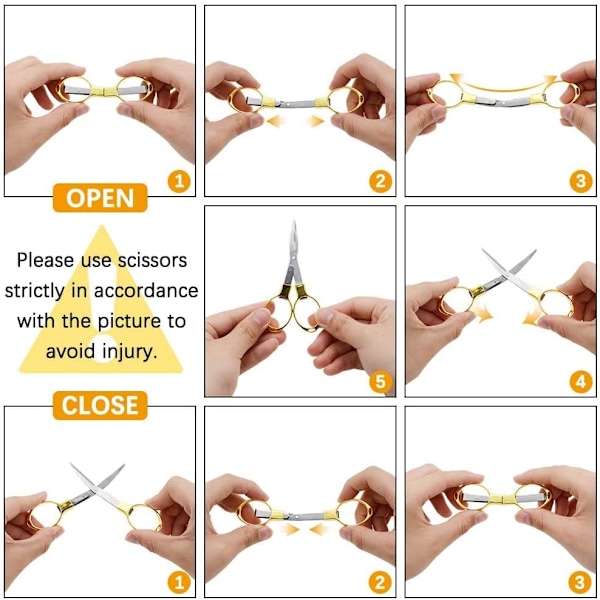 1

2

3

OPEN

Please use scissors strictly in accordance with the picture to avoid injury.

5

4

CLOSE

1

2

3