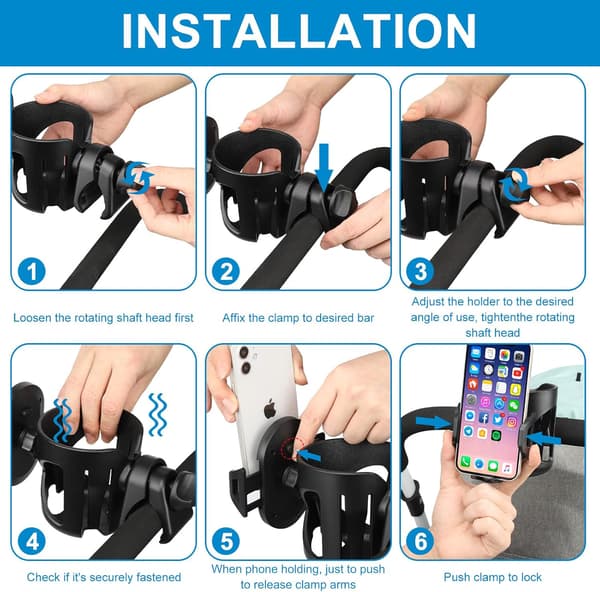 INSTALLATION

1
Loosen the rotating shaft head first

2
Affix the clamp to desired bar

3
Adjust the holder to the desired angle of use, tightenthe rotating shaft head

4
Check if it's securely fastened

5
When phone holding, just to push to release clamp arms

6
Push clamp to lock