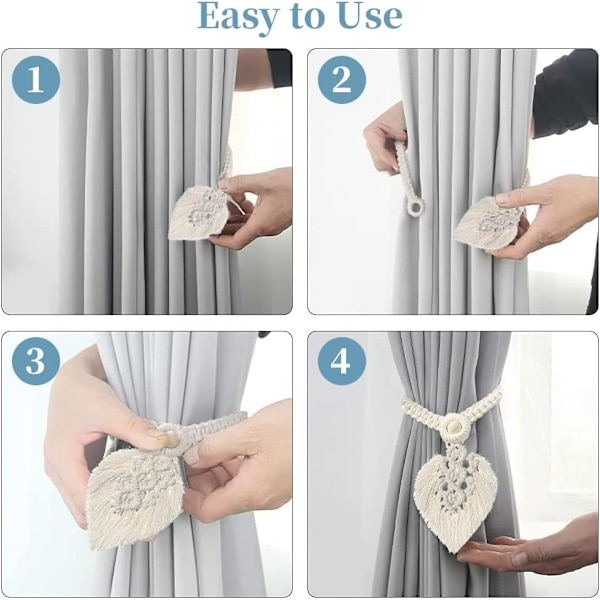 Easy to Use

1

2

3

4