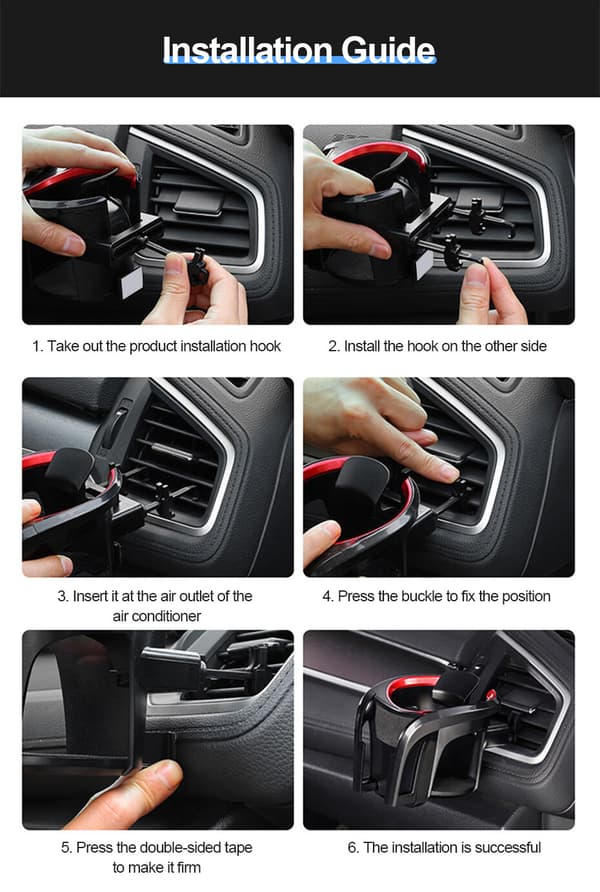 Installation Guide

1. Take out the product installation hook

2. Install the hook on the other side

3. Insert it at the air outlet of the air conditioner

4. Press the buckle to fix the position

5. Press the double-sided tape to make it firm

6. The installation is successful