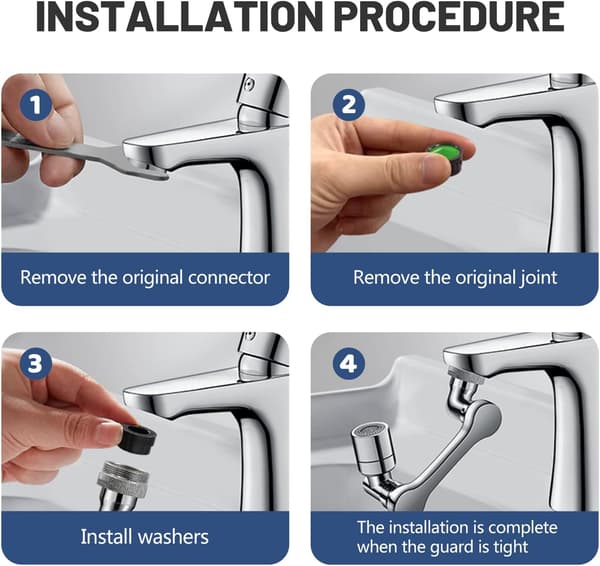 INSTALLATION PROCEDURE

1

Remove the original connector

2

Remove the original joint

3

Install washers

4

The installation is complete when the guard is tight