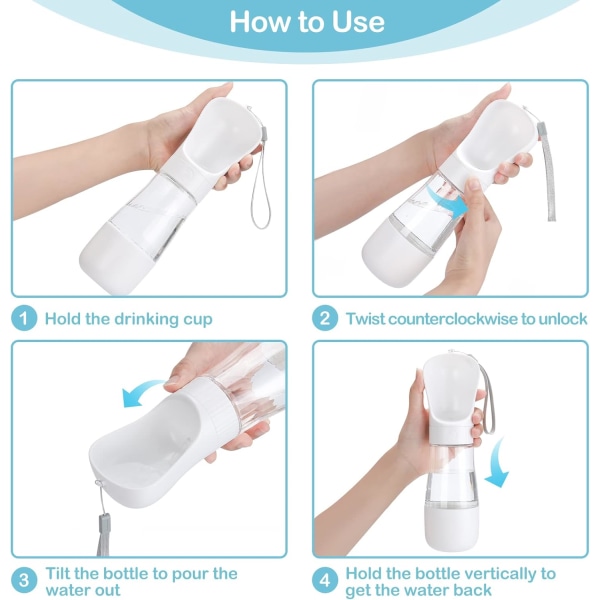 How to Use

1 Hold the drinking cup

2 Twist counterclockwise to unlock

3 Tilt the bottle to pour the water out

4 Hold the bottle vertically to get the water back