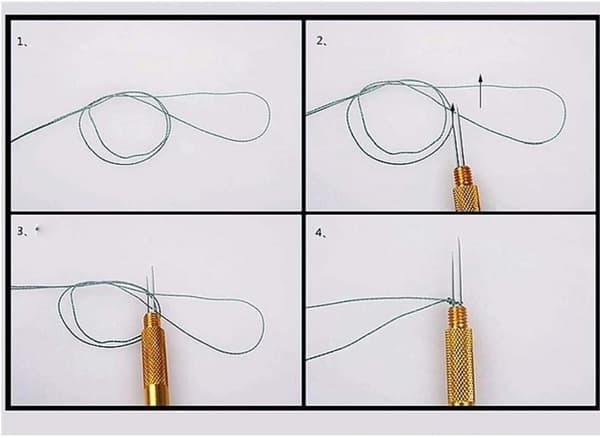 1、

2、

3、

4、