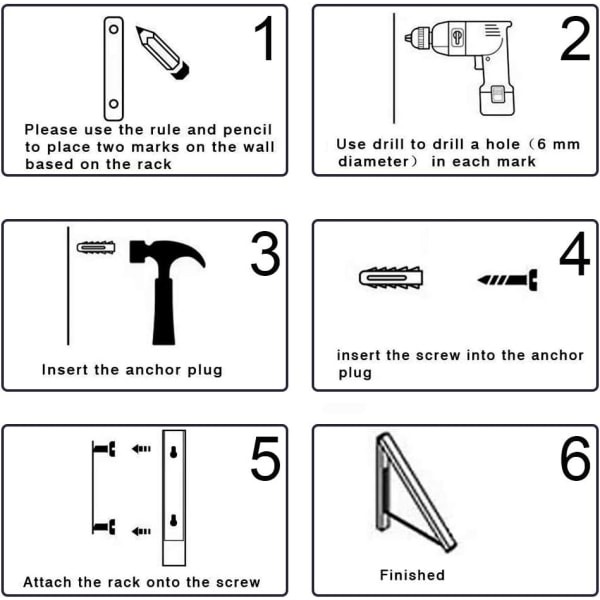 1

Please use the rule and pencil to place two marks on the wall based on the rack

2

Use drill to drill a hole（6 mm diameter） in each mark

3

Insert the anchor plug

4

insert the screw into the anchor plug

5

Attach the rack onto the screw

6

Finished