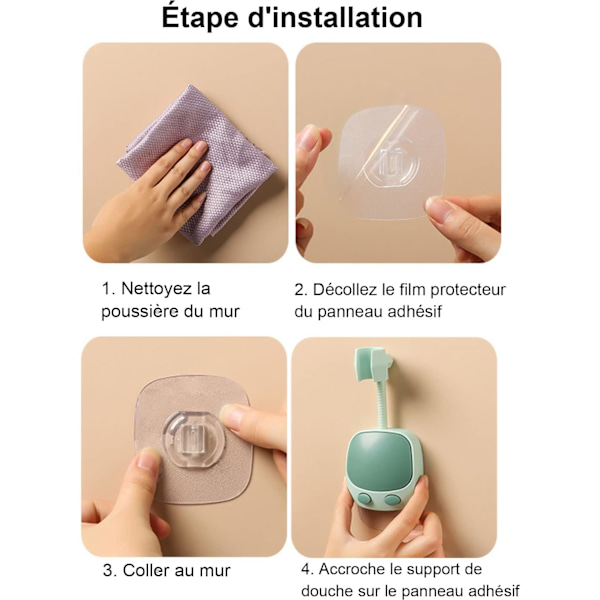 Étape d'installation

1. Nettoyez la poussière du mur

2. Décollez le film protecteur du panneau adhésif

3. Coller au mur

4. Accroche le support de douche sur le panneau adhésif