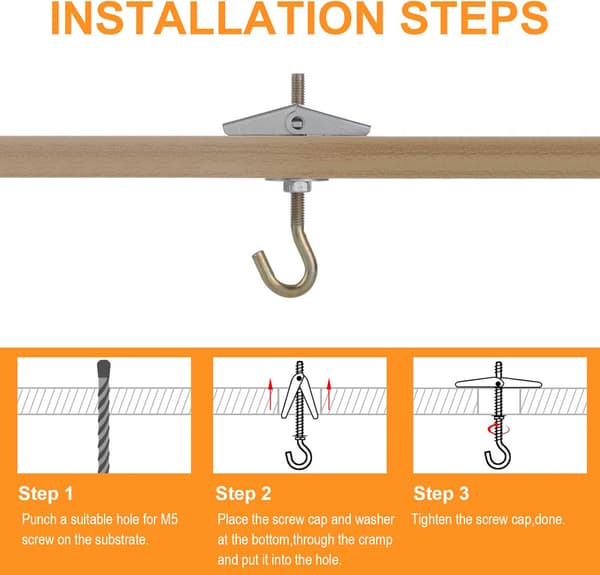 INSTALLATION STEPS

Step 1

Punch a suitable hole for M5 screw on the substrate.

Step 2

Place the screw cap and washer at the bottom,through the cramp and put it into the hole.

Step 3

Tighten the screw cap,done.