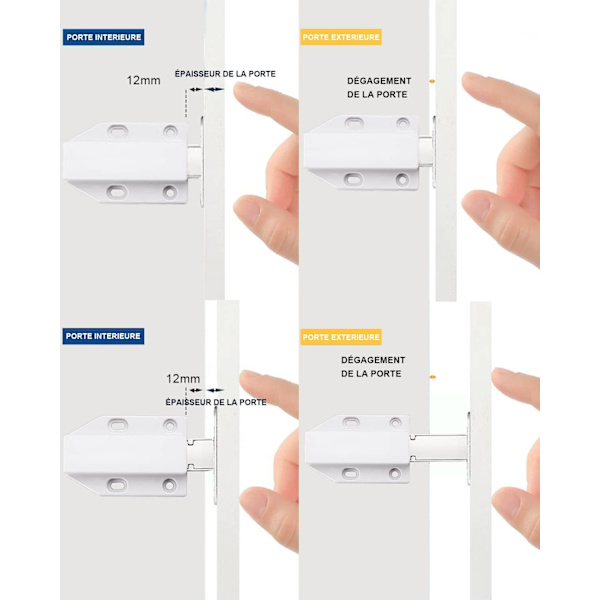 PORTE INTERIEURE

12mm

ÉPAISSEUR DE LA PORTE

PORTE EXTERIEURE

DÉGAGEMENT DE LA PORTE

PORTE INTERIEURE

12mm

ÉPAISSEUR DE LA PORTE

PORTE EXTERIEURE

DÉGAGEMENT DE LA PORTE