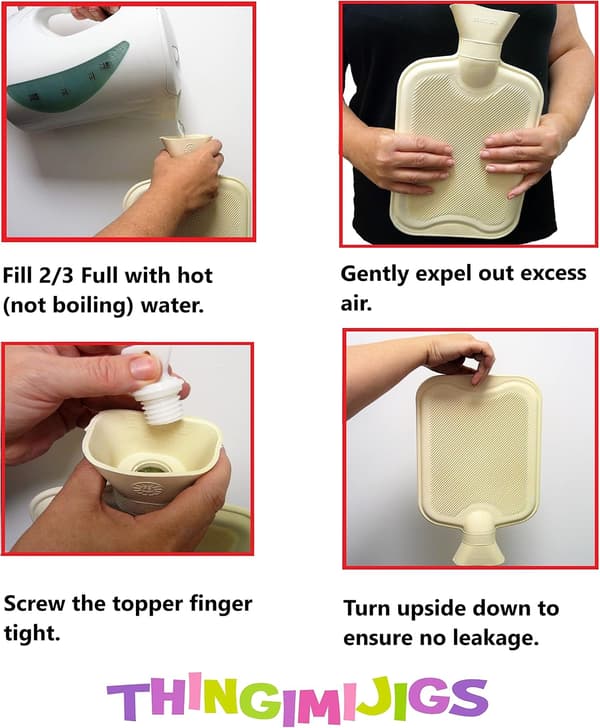 Fill 2/3 Full with hot (not boiling) water.

Gently expel out excess air.

Screw the topper finger tight.

Turn upside down to ensure no leakage.

THINGIMIJIGS