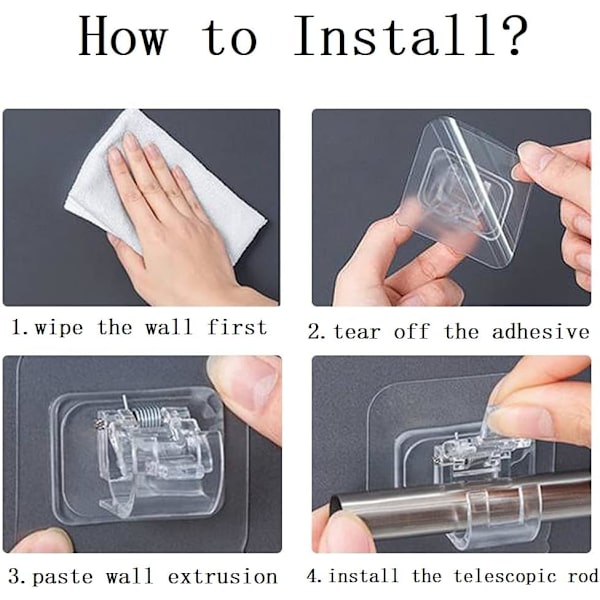 How to Install?

1. wipe the wall first

2. tear off the adhesive

3. paste wall extrusion

4. install the telescopic rod