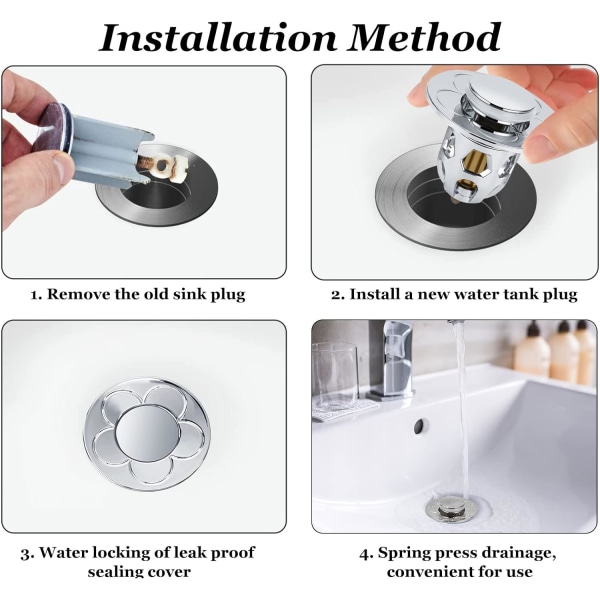 Installation Method

1. Remove the old sink plug

2. Install a new water tank plug

3. Water locking of leak proof sealing cover

4. Spring press drainage, convenient for use