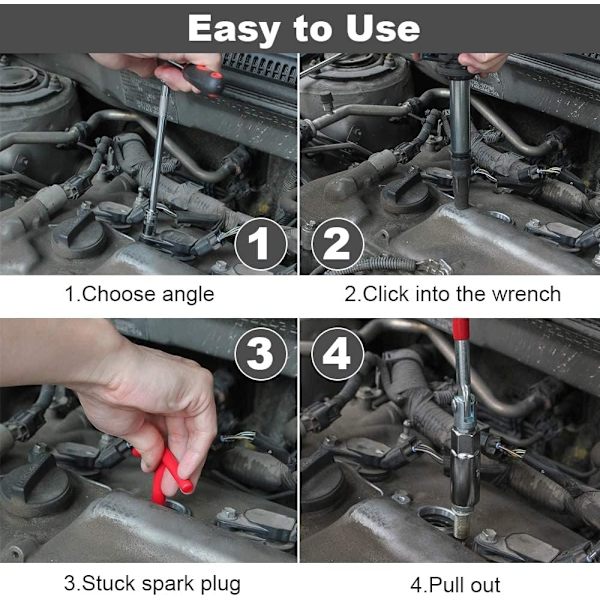 Easy to Use

1

2

1.Choose angle

2.Click into the wrench

3

4

3.Stuck spark plug

4.Pull out