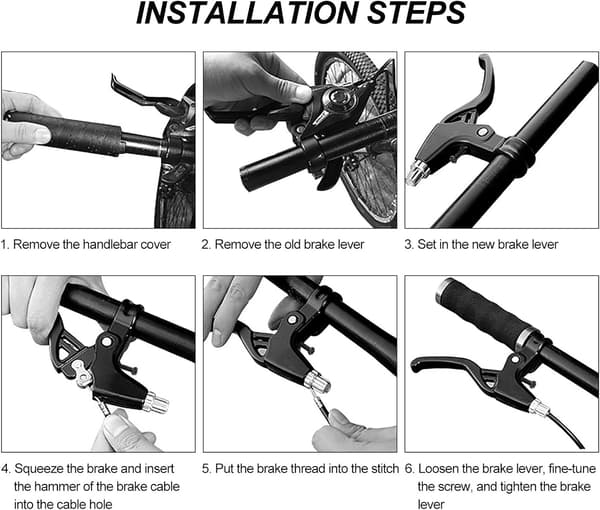 INSTALLATION STEPS

1. Remove the handlebar cover

2. Remove the old brake lever

3. Set in the new brake lever

4. Squeeze the brake and insert the hammer of the brake cable into the cable hole

5. Put the brake thread into the stitch

6. Loosen the brake lever, fine-tune the screw, and tighten the brake lever