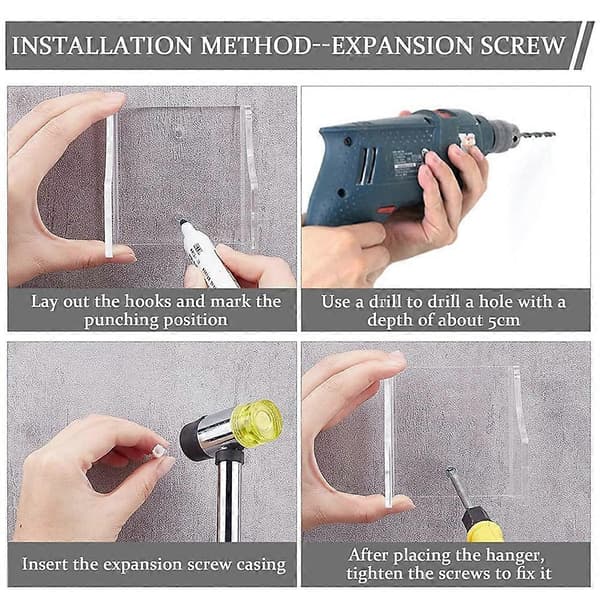 INSTALLATION METHOD--EXPANSION SCREW

Lay out the hooks and mark the punching position

Use a drill to drill a hole with a depth of about 5cm

Insert the expansion screw casing

After placing the hanger, tighten the screws to fix it