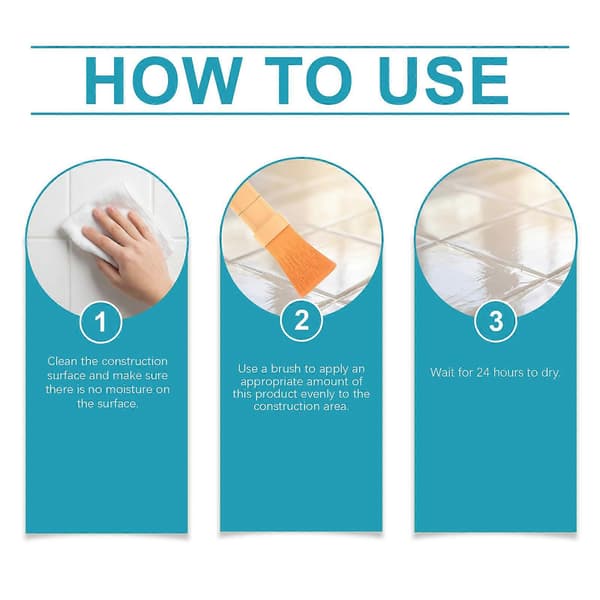 HOW TO USE

1

Clean the construction surface and make sure there is no moisture on the surface.

2

Use a brush to apply an appropriate amount of this product evenly to the construction area.

3

Wait for 24 hours to dry.