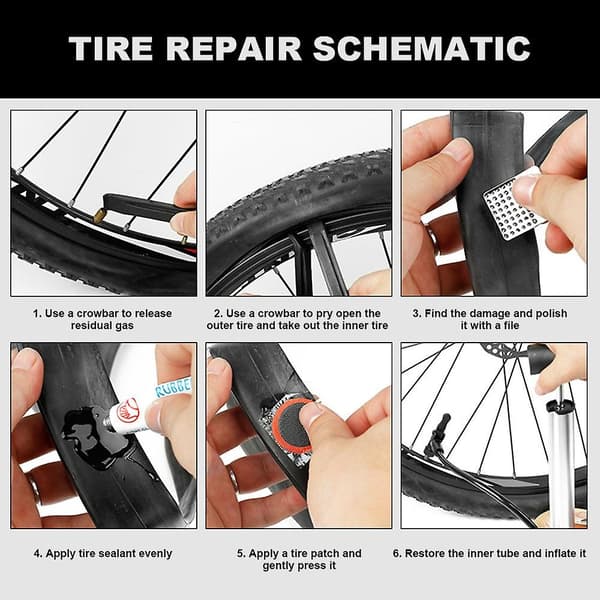 TIRE REPAIR SCHEMATIC

1. Use a crowbar to release residual gas

2. Use a crowbar to pry open the outer tire and take out the inner tire

3. Find the damage and polish it with a file

RUBBE

4. Apply tire sealant evenly

5. Apply a tire patch and gently press it

6. Restore the inner tube and inflate it