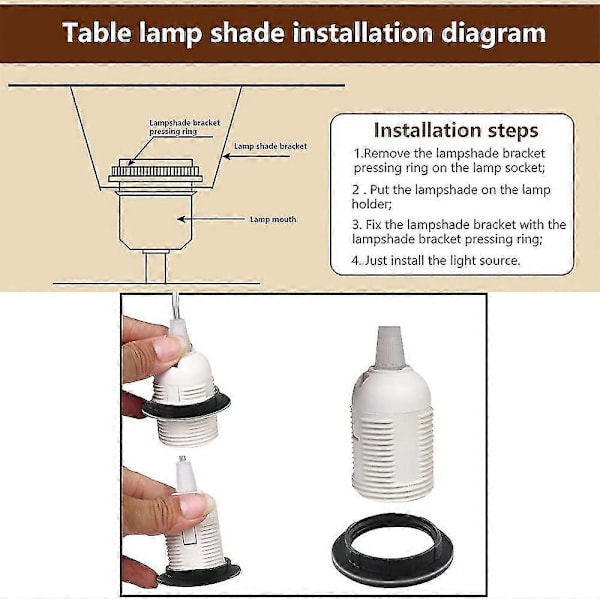 Table lamp shade installation diagram

Lampshade bracket pressing ring

Lamp shade bracket

Lamp mouth

Installation steps

1.Remove the lampshade bracket pressing ring on the lamp socket;

2 . Put the lampshade on the lamp holder;

3. Fix the lampshade bracket with the lampshade bracket pressing ring;

4. Just install the light source.