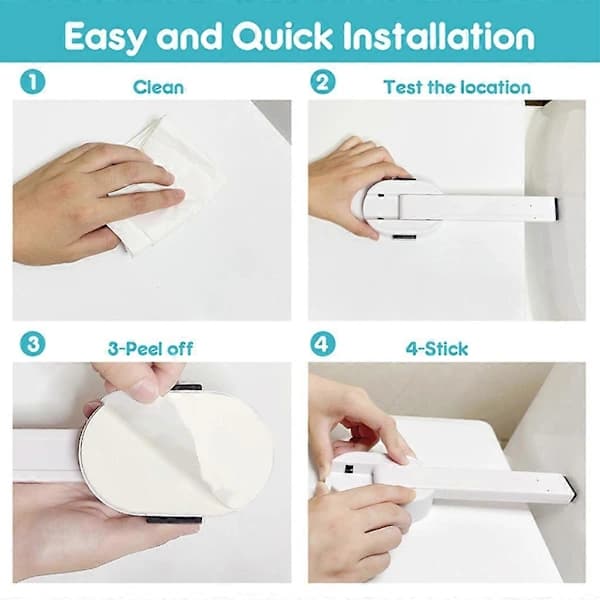 Easy and Quick Installation

1 Clean

2 Test the location

3 3-Peel off

4 4-Stick